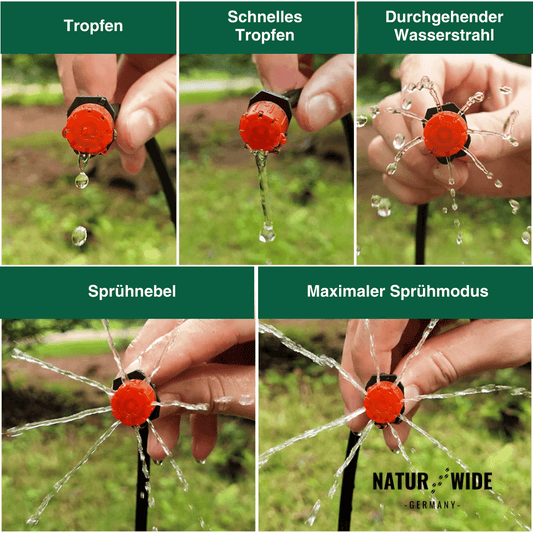 Tropfen

Schnelles Tropfen

Durchgehender Wasserstrahl

Sprühnebel

Maximaler Sprühmodus

NATUR WIDE
-GERMANY-