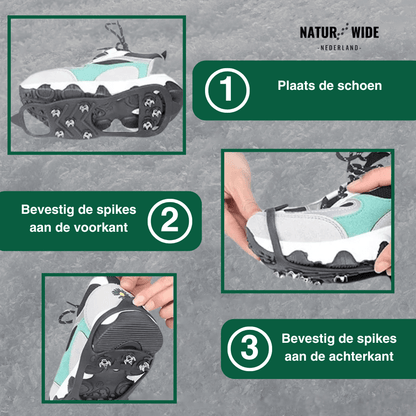 NATUR WIDE
-NEDERLAND-

1 Plaats de schoen

Bevestig de spikes aan de voorkant 2

3 Bevestig de spikes aan de achterkant