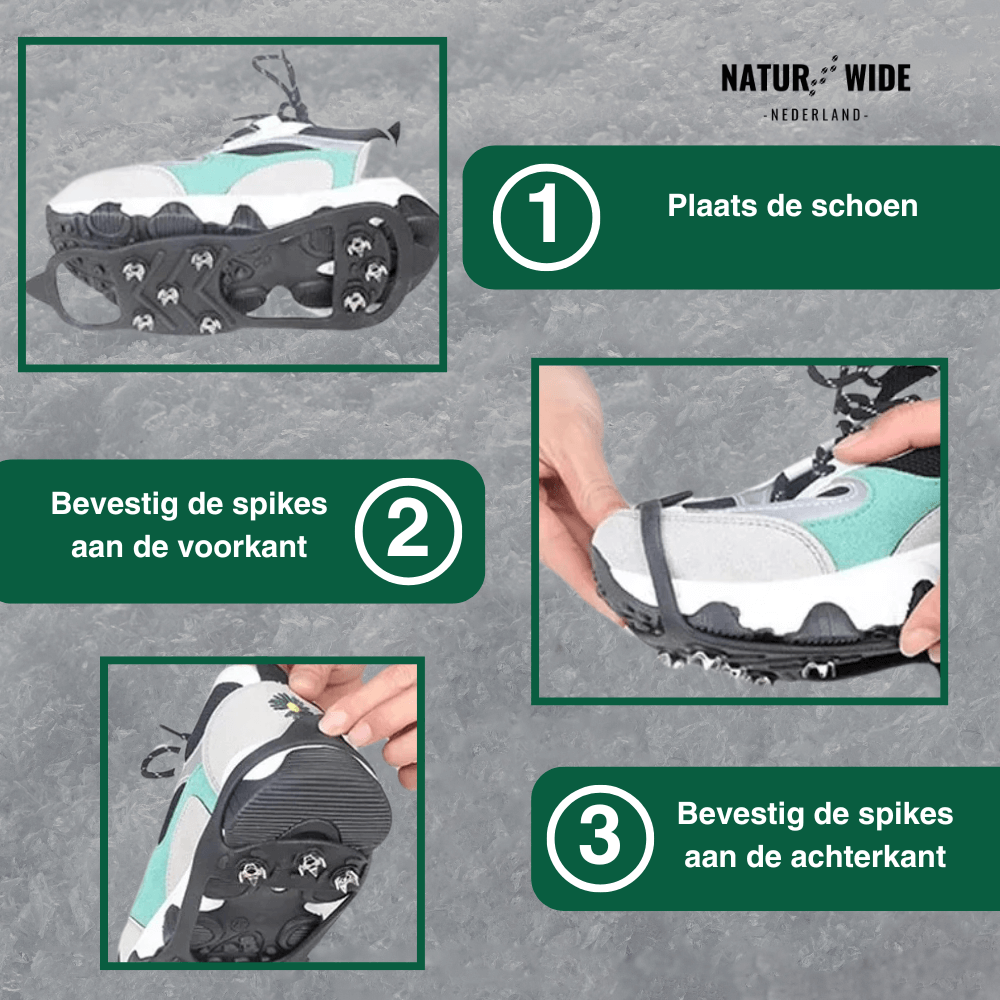 NATUR WIDE
-NEDERLAND-

1 Plaats de schoen

Bevestig de spikes aan de voorkant 2

3 Bevestig de spikes aan de achterkant