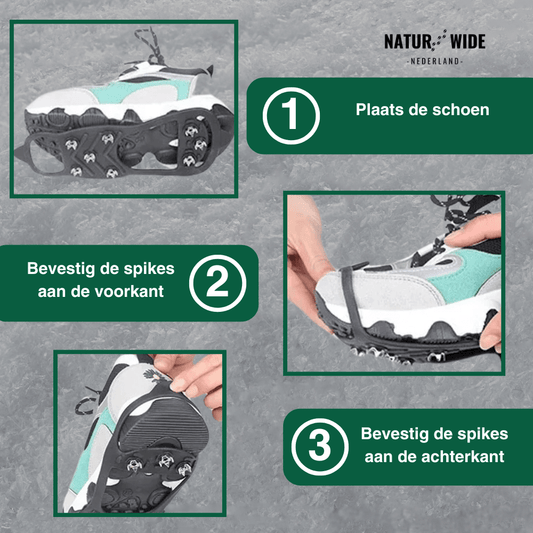 NATUR WIDE
-NEDERLAND-

1 Plaats de schoen

Bevestig de spikes aan de voorkant 2

3 Bevestig de spikes aan de achterkant